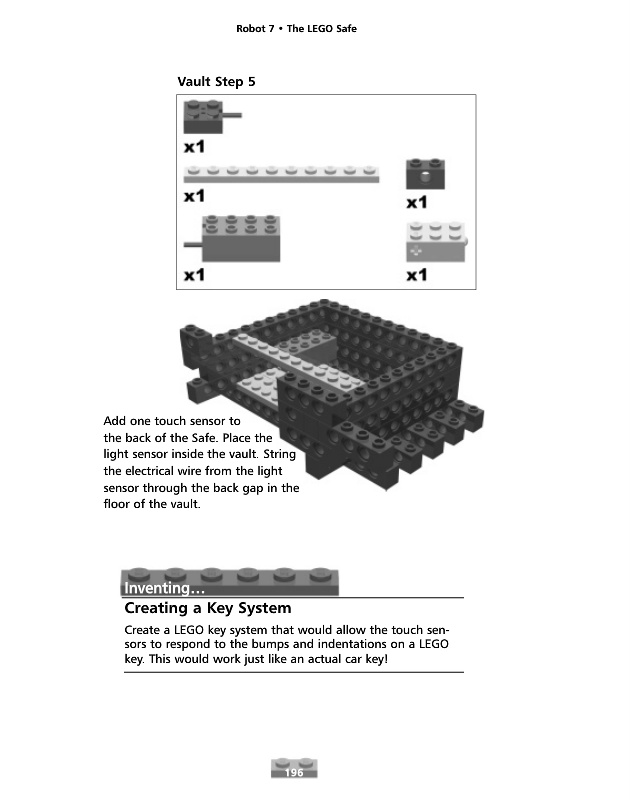 Robot 7 • The LEGO Safe

Vault Step 5

x1

x1

x1

x1

x1

Add one touch sensor to the back of the Safe. Place the light sensor inside the vault. String the electrical wire from the light sensor through the back gap in the floor of the vault.

Inventing…

Creating a Key System

Create a LEGO key system that would allow the touch sensors to respond to the bumps and indentations on a LEGO key. This would work just like an actual car key!

196