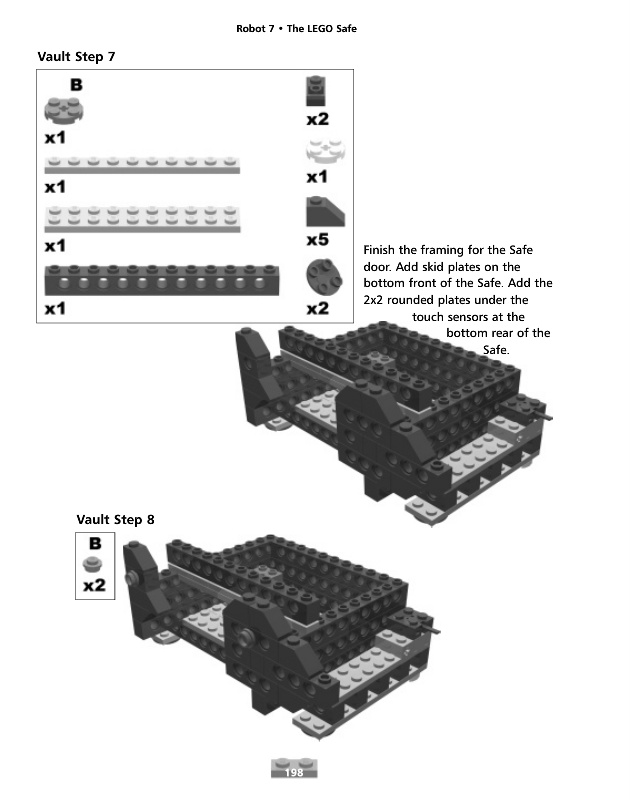 Robot 7 • The LEGO Safe

Vault Step 7

B

x1

x1

x1

x1

x2

x1

x5

x2

Finish the framing for the Safe door. Add skid plates on the bottom front of the Safe. Add the 2x2 rounded plates under the touch sensors at the bottom rear of the Safe.

Vault Step 8

B

x2

198