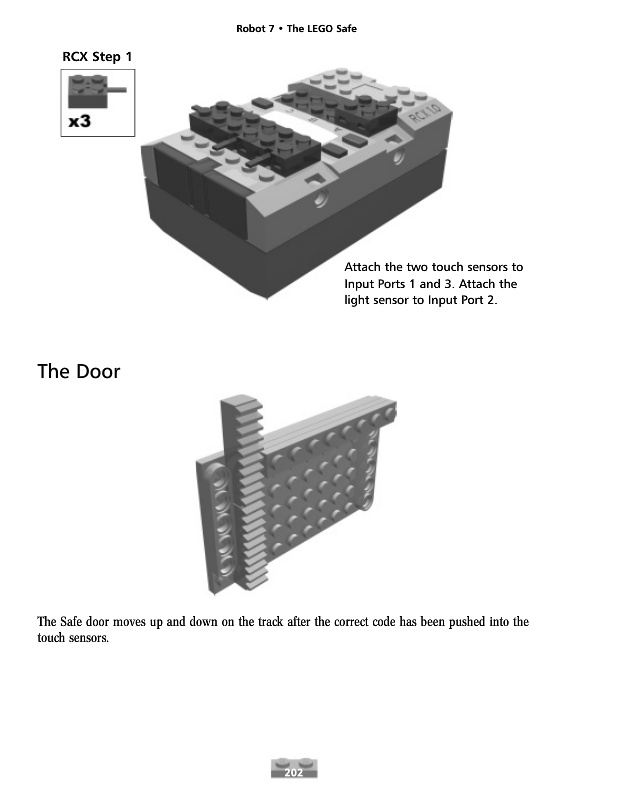 Robot 7 • The LEGO Safe

RCX Step 1

x3

RCX 1.0

Attach the two touch sensors to Input Ports 1 and 3. Attach the light sensor to Input Port 2.

The Door

The Safe door moves up and down on the track after the correct code has been pushed into the touch sensors.

202