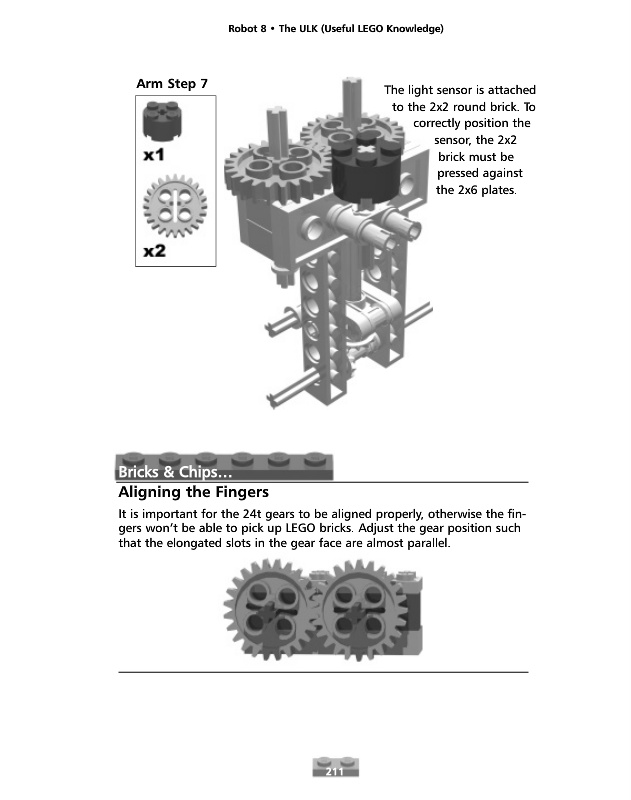 Robot 8 • The ULK (Useful LEGO Knowledge)

Arm Step 7

x1

x2

The light sensor is attached to the 2x2 round brick. To correctly position the sensor, the 2x2 brick must be pressed against the 2x6 plates.

Bricks & Chips…

Aligning the Fingers

It is important for the 24t gears to be aligned properly, otherwise the fingers won't be able to pick up LEGO bricks. Adjust the gear position such that the elongated slots in the gear face are almost parallel.

211