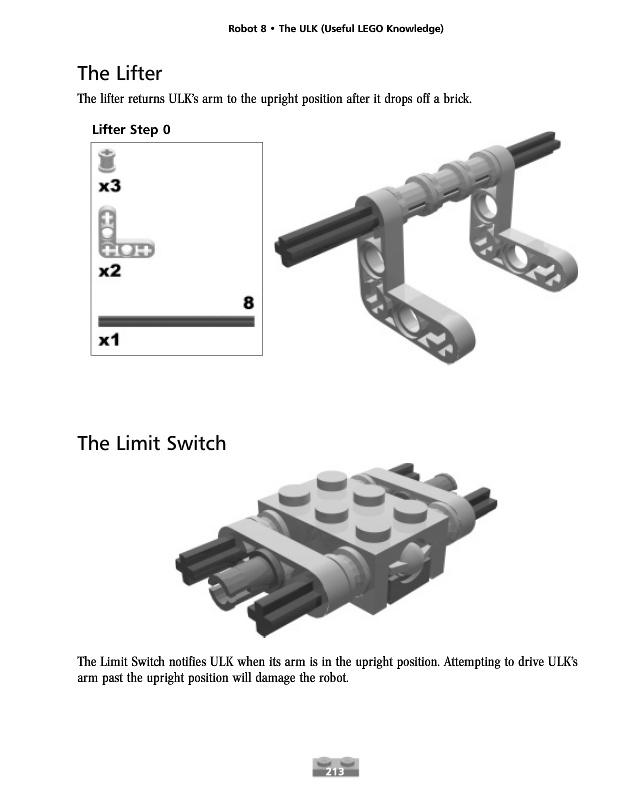 Robot 8 • The ULK (Useful LEGO Knowledge)

The Lifter

The lifter returns ULK's arm to the upright position after it drops off a brick.

Lifter Step 0

x3

x2

8

x1

The Limit Switch

The Limit Switch notifies ULK when its arm is in the upright position. Attempting to drive ULK's arm past the upright position will damage the robot.

213