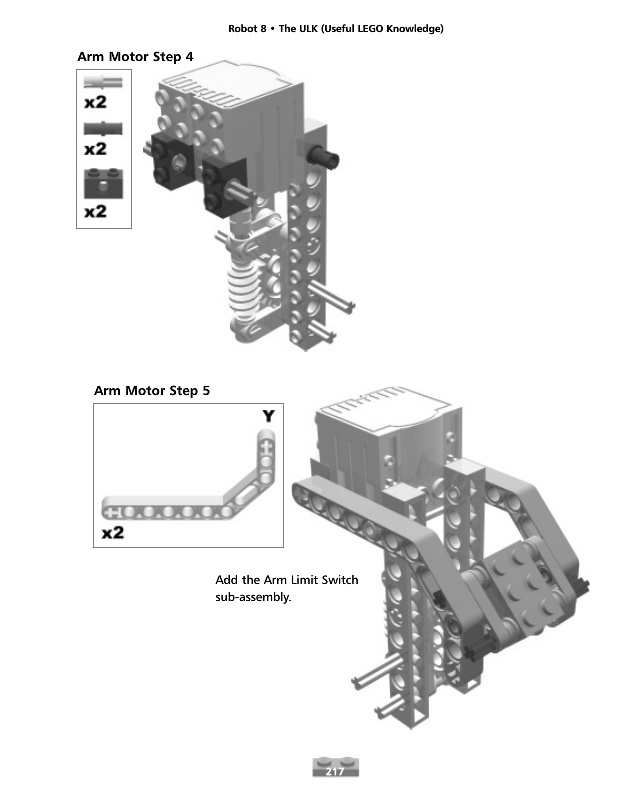 Robot 8 • The ULK (Useful LEGO Knowledge)

Arm Motor Step 4

x2

x2

x2

Arm Motor Step 5

Y

x2

Add the Arm Limit Switch sub-assembly.

217