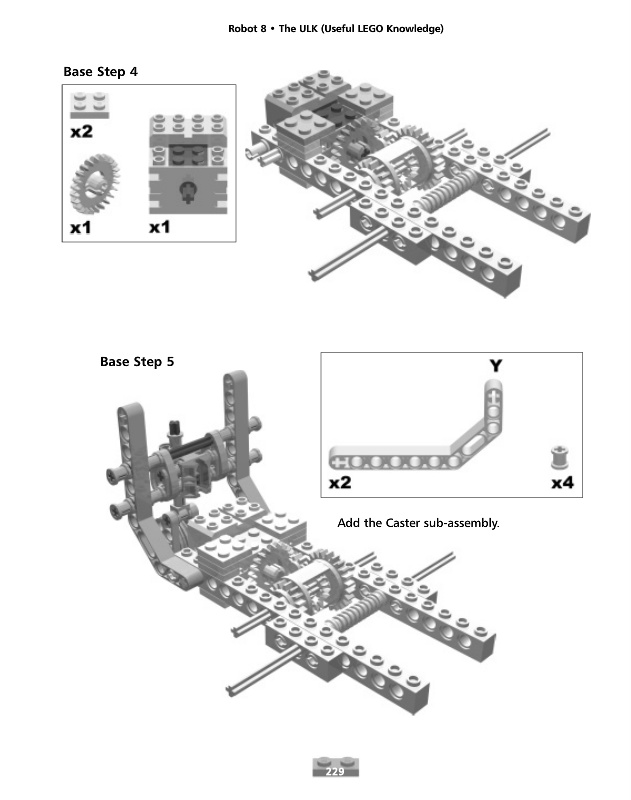 Robot 8 • The ULK (Useful LEGO Knowledge)

Base Step 4

x2

x1

x1

Base Step 5

Y

x2

x4

Add the Caster sub-assembly.

229