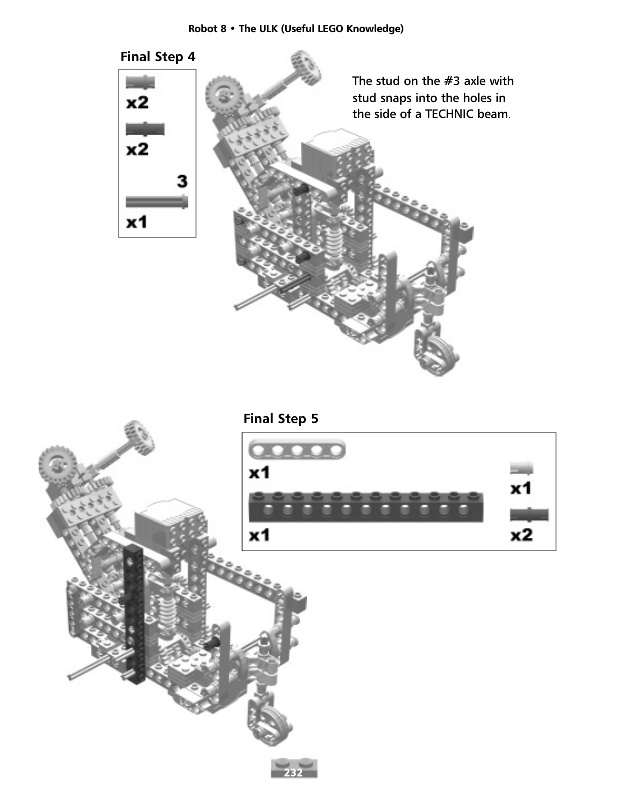 Robot 8 • The ULK (Useful LEGO Knowledge)

Final Step 4

x2

x2

3

x1

The stud on the #3 axle with stud snaps into the holes in the side of a TECHNIC beam.

Final Step 5

x1

x1

x1

x2

232