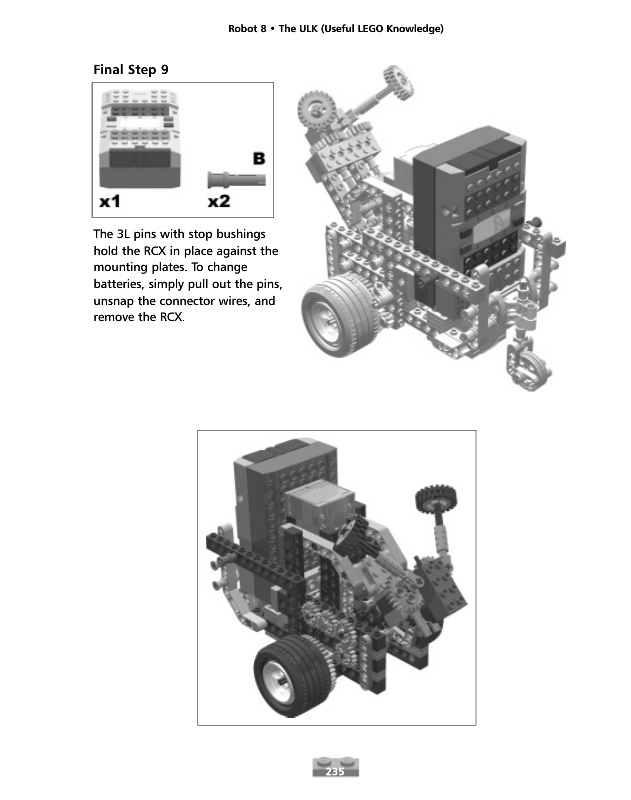 Robot 8 • The ULK (Useful LEGO Knowledge)

Final Step 9

B

x1

x2

The 3L pins with stop bushings hold the RCX in place against the mounting plates. To change batteries, simply pull out the pins, unsnap the connector wires, and remove the RCX.

235