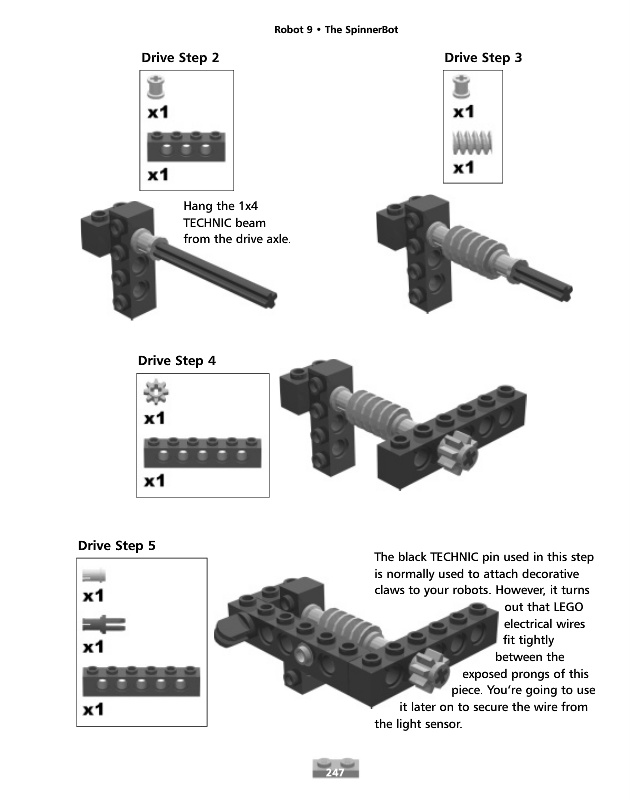 Robot 9 • The SpinnerBot

Drive Step 2

x1

x1

Hang the 1x4 TECHNIC beam from the drive axle.

Drive Step 3

x1

x1

Drive Step 4

x1

x1

Drive Step 5

x1

x1

x1

The black TECHNIC pin used in this step is normally used to attach decorative claws to your robots. However, it turns out that LEGO electrical wires fit tightly between the exposed prongs of this piece. You're going to use it later on to secure the wire from the light sensor.

247