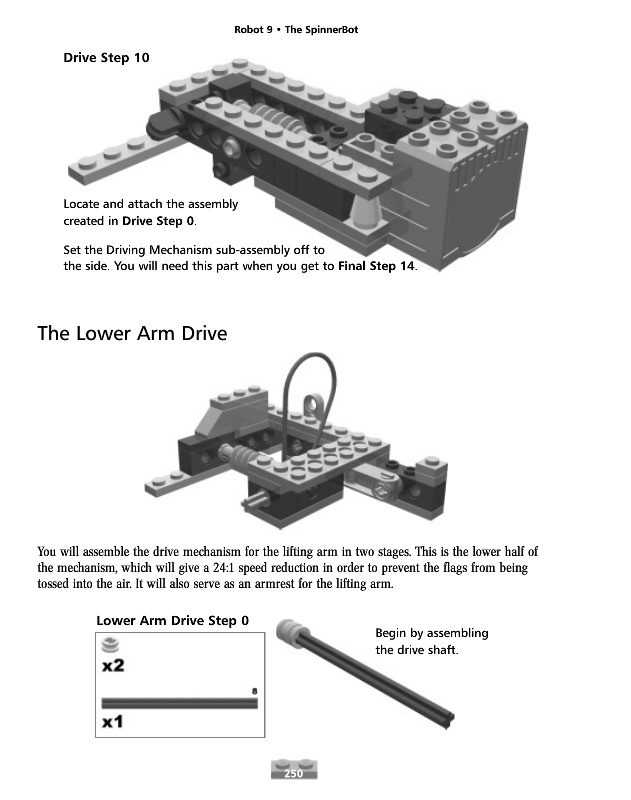 Robot 9 • The SpinnerBot

Drive Step 10

Locate and attach the assembly created in Drive Step 0.

Set the Driving Mechanism sub-assembly off to the side. You will need this part when you get to Final Step 14.

The Lower Arm Drive

You will assemble the drive mechanism for the lifting arm in two stages. This is the lower half of the mechanism, which will give a 24:1 speed reduction in order to prevent the flags from being tossed into the air. It will also serve as an armrest for the lifting arm.

Lower Arm Drive Step 0

x2

8

x1

Begin by assembling the drive shaft.

250