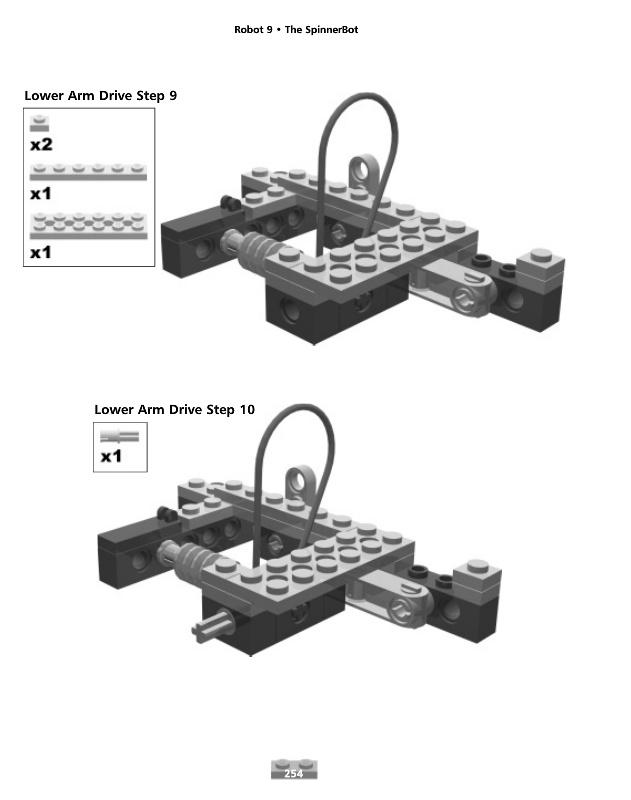 Robot 9 • The SpinnerBot

Lower Arm Drive Step 9

x2

x1

x1

Lower Arm Drive Step 10

x1

254