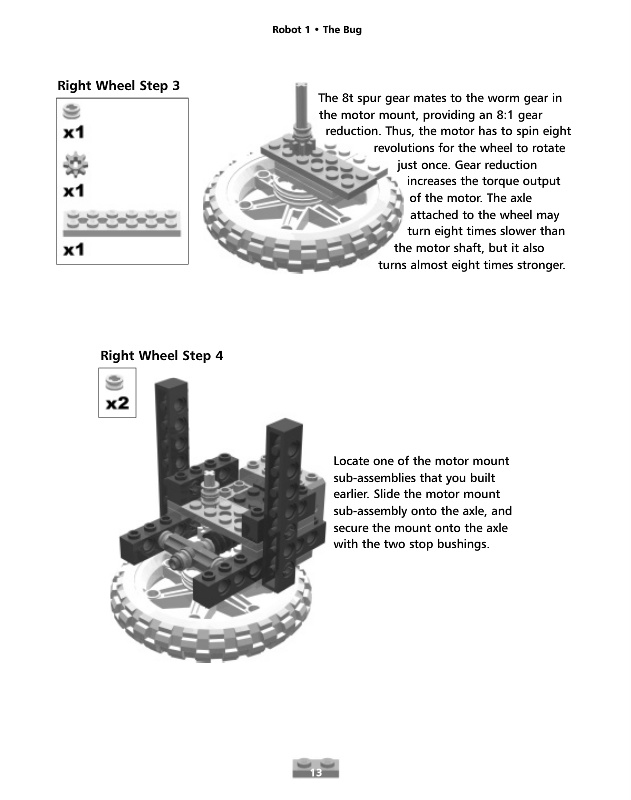 Robot 1 • The Bug

Right Wheel Step 3

x1

x1

x1

The 8t spur gear mates to the worm gear in the motor mount, providing an 8:1 gear reduction. Thus, the motor has to spin eight revolutions for the wheel to rotate just once. Gear reduction increases the torque output of the motor. The axle attached to the wheel may turn eight times slower than the motor shaft, but it also turns almost eight times stronger.

Right Wheel Step 4

x2

Locate one of the motor mount sub-assemblies that you built earlier. Slide the motor mount sub-assembly onto the axle, and secure the mount onto the axle with the two stop bushings.

13