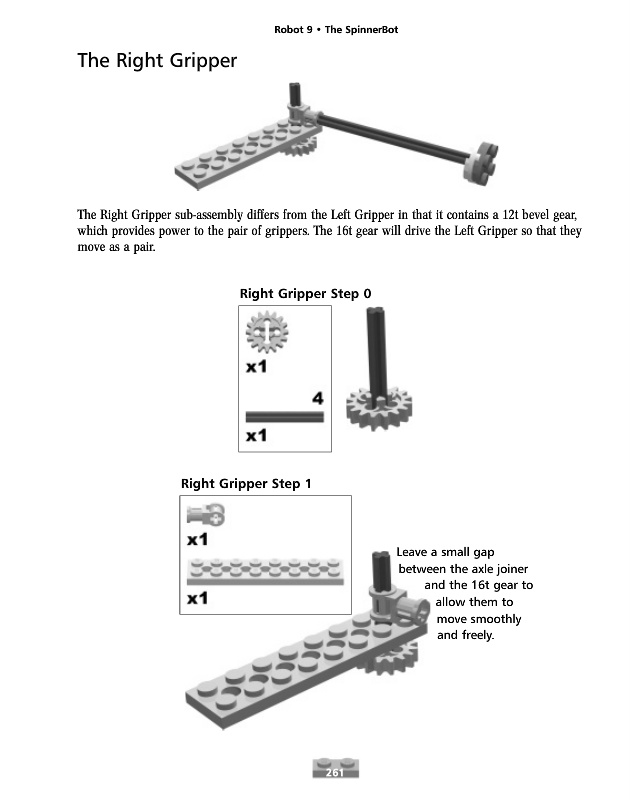 Robot 9 • The SpinnerBot

The Right Gripper

The Right Gripper sub-assembly differs from the Left Gripper in that it contains a 12t bevel gear, which provides power to the pair of grippers. The 16t gear will drive the Left Gripper so that they move as a pair.

Right Gripper Step 0

x1

4

x1

Right Gripper Step 1

x1

x1

Leave a small gap between the axle joiner and the 16t gear to allow them to move smoothly and freely.

261