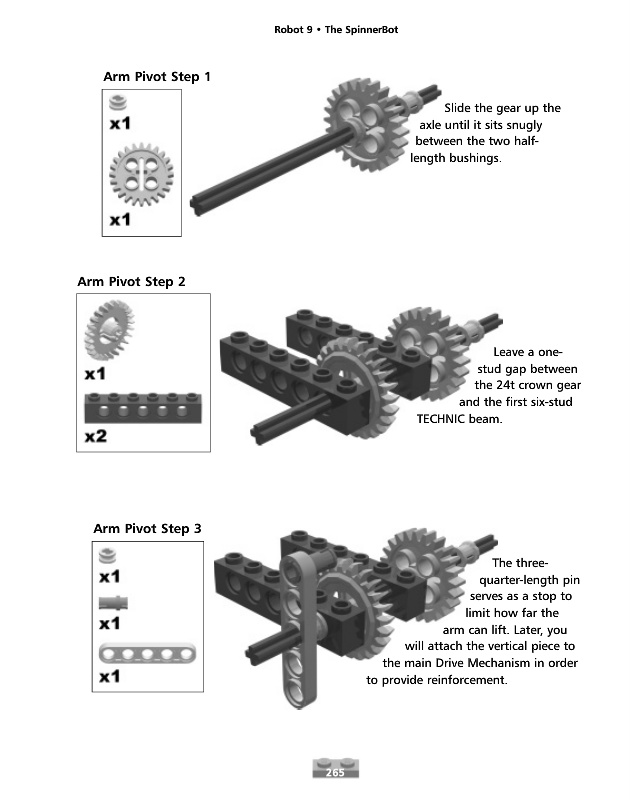 Robot 9 • The SpinnerBot

Arm Pivot Step 1

x1

x1

Slide the gear up the axle until it sits snugly between the two half-length bushings.

Arm Pivot Step 2

x1

x2

Leave a one-stud gap between the 24t crown gear and the first six-stud TECHNIC beam.

Arm Pivot Step 3

x1

x1

x1

The three-quarter-length pin serves as a stop to limit how far the arm can lift. Later, you will attach the vertical piece to the main Drive Mechanism in order to provide reinforcement.

265