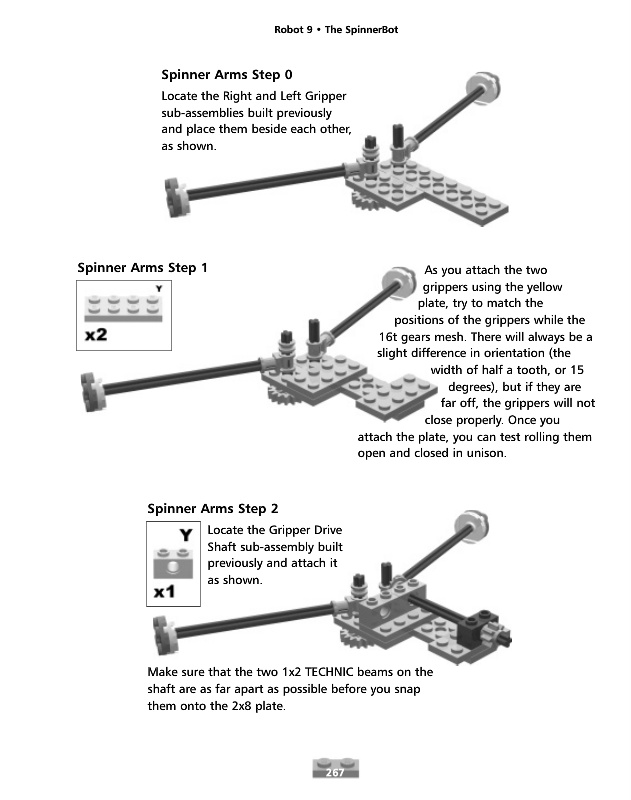 Robot 9 • The SpinnerBot

Spinner Arms Step 0

Locate the Right and Left Gripper sub-assemblies built previously and place them beside each other, as shown.

Spinner Arms Step 1

Y

x2

As you attach the two grippers using the yellow plate, try to match the positions of the grippers while the 16t gears mesh. There will always be a slight difference in orientation (the width of half a tooth, or 15 degrees), but if they are far off, the grippers will not close properly. Once you attach the plate, you can test rolling them open and closed in unison.

Spinner Arms Step 2

Y

x1

Locate the Gripper Drive Shaft sub-assembly built previously and attach it as shown.

Make sure that the two 1x2 TECHNIC beams on the shaft are as far apart as possible before you snap them onto the 2x8 plate.

267