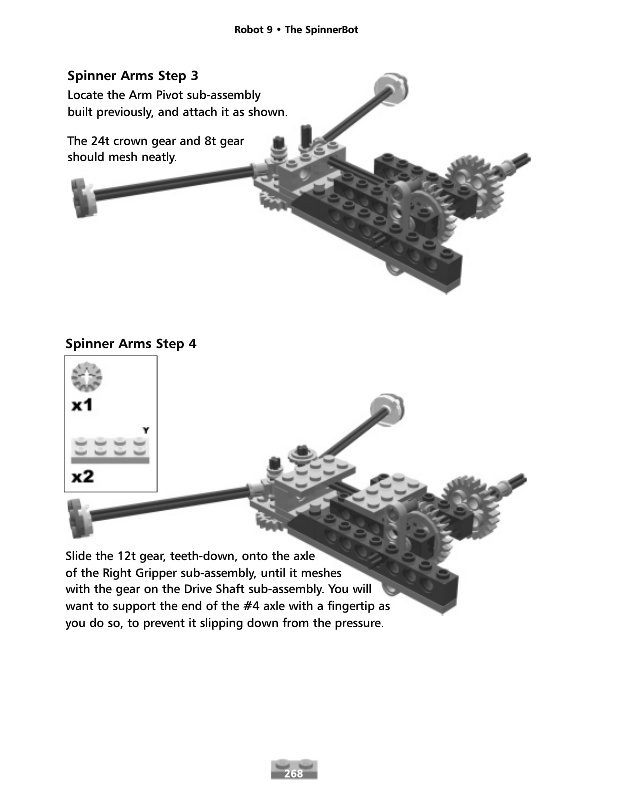 Robot 9 • The SpinnerBot

Spinner Arms Step 3
Locate the Arm Pivot sub-assembly built previously, and attach it as shown.

The 24t crown gear and 8t gear should mesh neatly.

Spinner Arms Step 4

x1

Y

x2

Slide the 12t gear, teeth-down, onto the axle of the Right Gripper sub-assembly, until it meshes with the gear on the Drive Shaft sub-assembly. You will want to support the end of the #4 axle with a fingertip as you do so, to prevent it slipping down from the pressure.

268