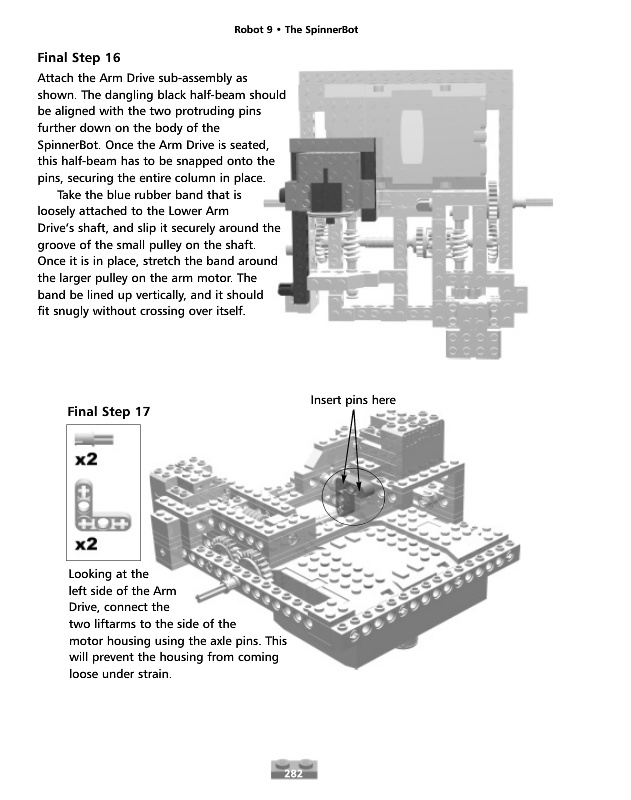 Robot 9 • The SpinnerBot

Final Step 16

Attach the Arm Drive sub-assembly as shown. The dangling black half-beam should be aligned with the two protruding pins further down on the body of the SpinnerBot. Once the Arm Drive is seated, this half-beam has to be snapped onto the pins, securing the entire column in place.

Take the blue rubber band that is loosely attached to the Lower Arm Drive's shaft, and slip it securely around the groove of the small pulley on the shaft. Once it is in place, stretch the band around the larger pulley on the arm motor. The band be lined up vertically, and it should fit snugly without crossing over itself.

Final Step 17

x2

x2

Insert pins here

Looking at the left side of the Arm Drive, connect the two liftarms to the side of the motor housing using the axle pins. This will prevent the housing from coming loose under strain.

282