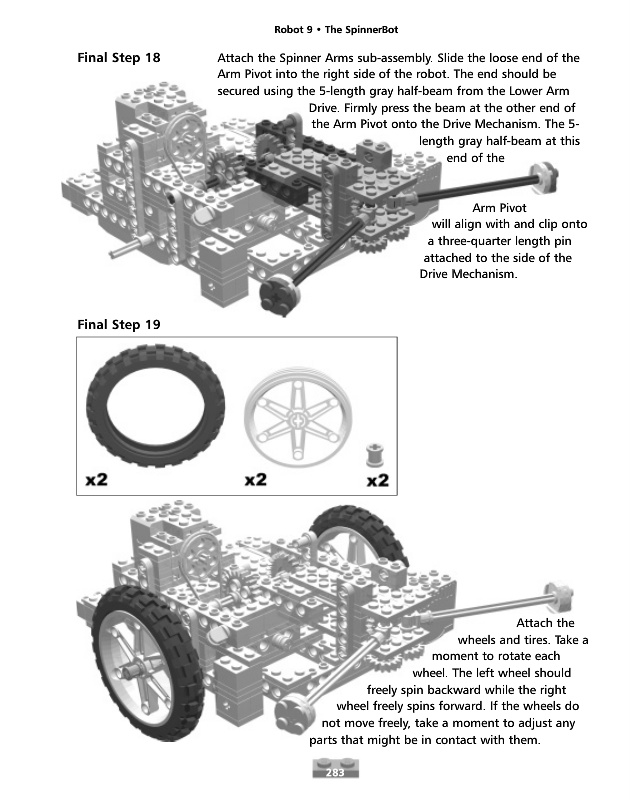 Robot 9 • The SpinnerBot

Final Step 18

Attach the Spinner Arms sub-assembly. Slide the loose end of the Arm Pivot into the right side of the robot. The end should be secured using the 5-length gray half-beam from the Lower Arm Drive. Firmly press the beam at the other end of the Arm Pivot onto the Drive Mechanism. The 5-length gray half-beam at this end of the Arm Pivot will align with and clip onto a three-quarter length pin attached to the side of the Drive Mechanism.

Final Step 19

x2

x2

x2

Attach the wheels and tires. Take a moment to rotate each wheel. The left wheel should freely spin backward while the right wheel freely spins forward. If the wheels do not move freely, take a moment to adjust any parts that might be in contact with them.

283