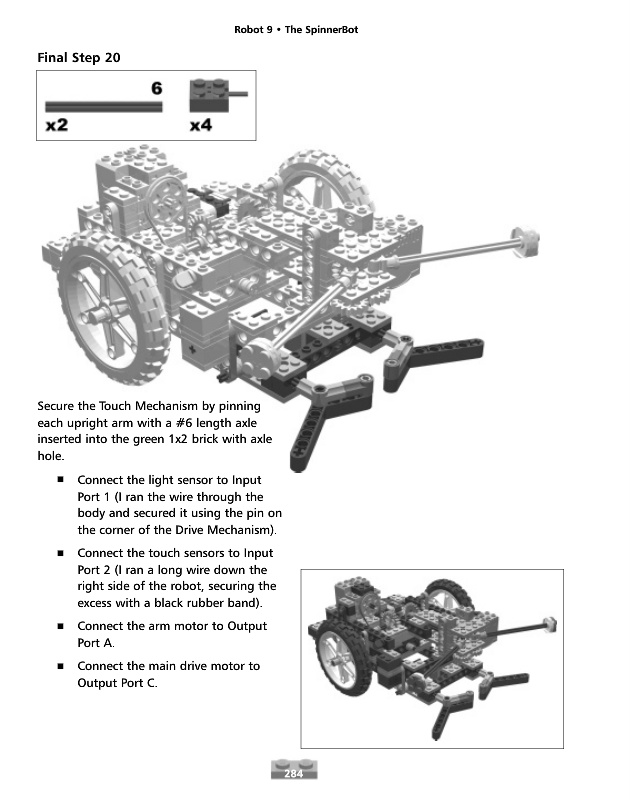 Robot 9 • The SpinnerBot

Final Step 20

6

x2

x4

Secure the Touch Mechanism by pinning each upright arm with a #6 length axle inserted into the green 1x2 brick with axle hole.

■ Connect the light sensor to Input Port 1 (I ran the wire through the body and secured it using the pin on the corner of the Drive Mechanism).

■ Connect the touch sensors to Input Port 2 (I ran a long wire down the right side of the robot, securing the excess with a black rubber band).

■ Connect the arm motor to Output Port A.

■ Connect the main drive motor to Output Port C.

284