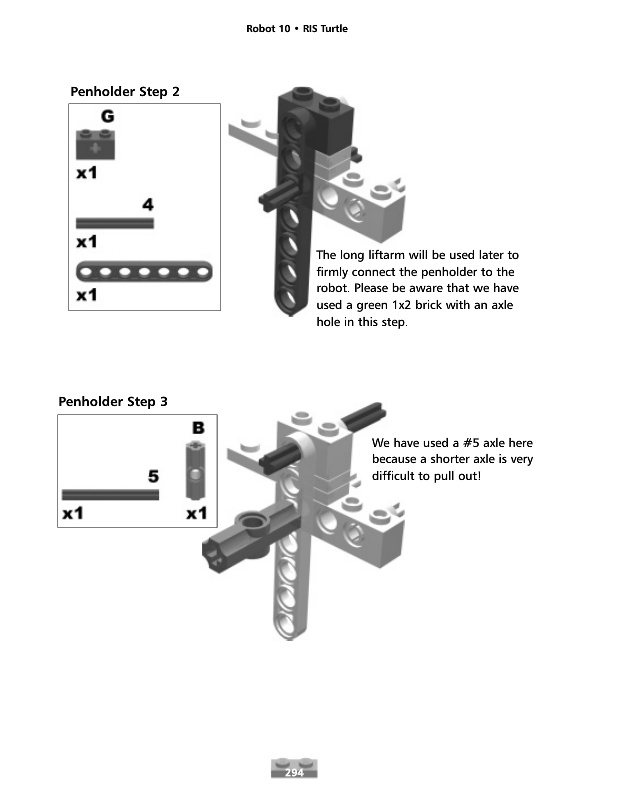 Robot 10 • RIS Turtle

Penholder Step 2

G

x1

4

x1

x1

The long liftarm will be used later to firmly connect the penholder to the robot. Please be aware that we have used a green 1x2 brick with an axle hole in this step.

Penholder Step 3

B

5

x1

x1

We have used a #5 axle here because a shorter axle is very difficult to pull out!

294