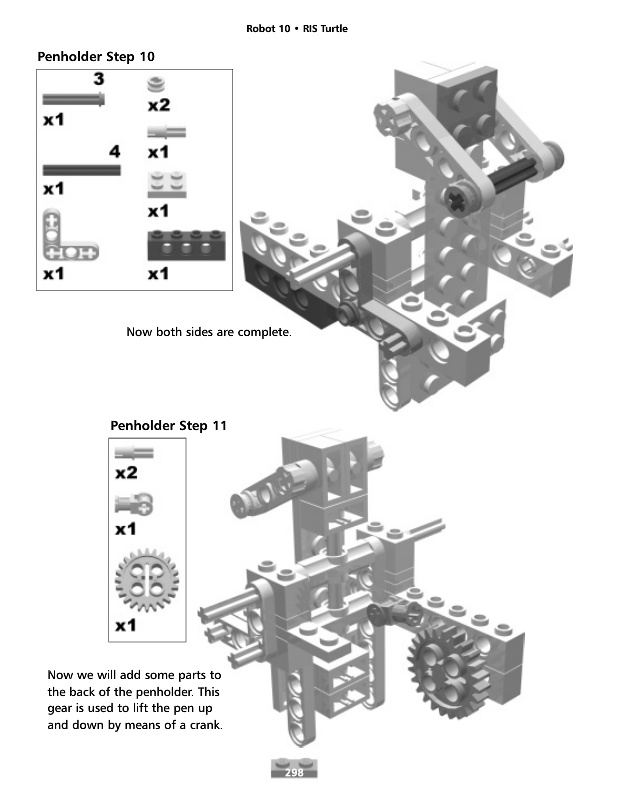 Robot 10 • RIS Turtle

Penholder Step 10

3
x1

4
x1

x1

x2

x1

x1

x1

Now both sides are complete.

Penholder Step 11

x2

x1

x1

Now we will add some parts to the back of the penholder. This gear is used to lift the pen up and down by means of a crank.

298