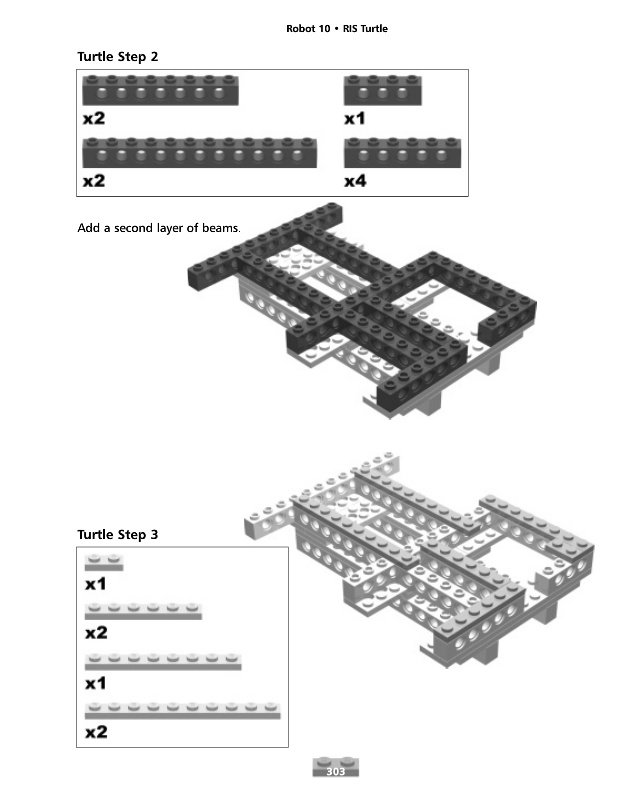 Robot 10 • RIS Turtle

Turtle Step 2

x2

x1

x2

x4

Add a second layer of beams.

Turtle Step 3

x1

x2

x1

x2

303