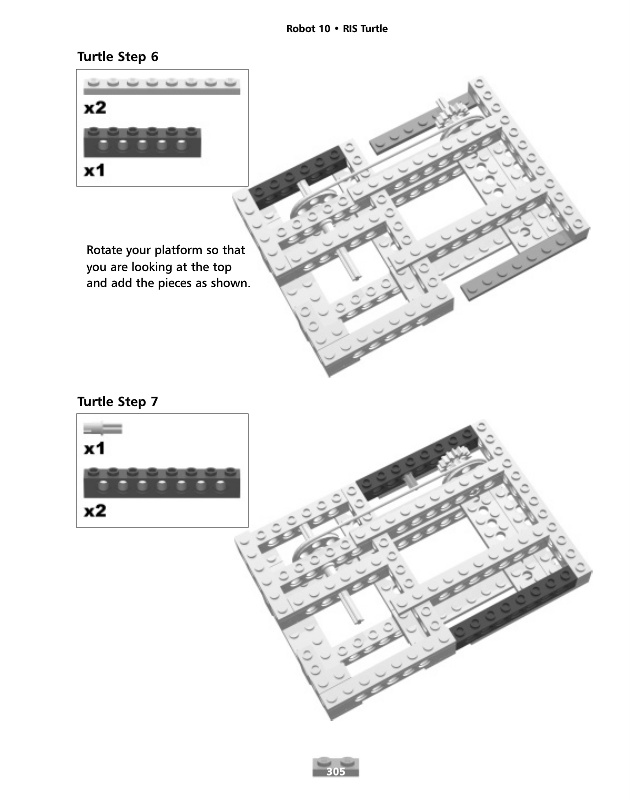 Robot 10 • RIS Turtle

Turtle Step 6

x2

x1

Rotate your platform so that you are looking at the top and add the pieces as shown.

Turtle Step 7

x1

x2

305