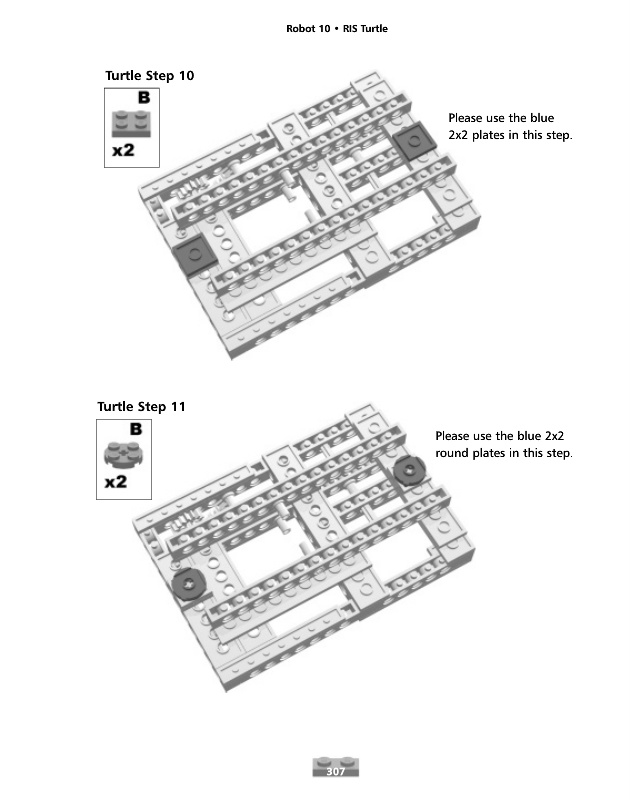 Robot 10 • RIS Turtle

Turtle Step 10

B

x2

Please use the blue 2x2 plates in this step.

Turtle Step 11

B

x2

Please use the blue 2x2 round plates in this step.

307