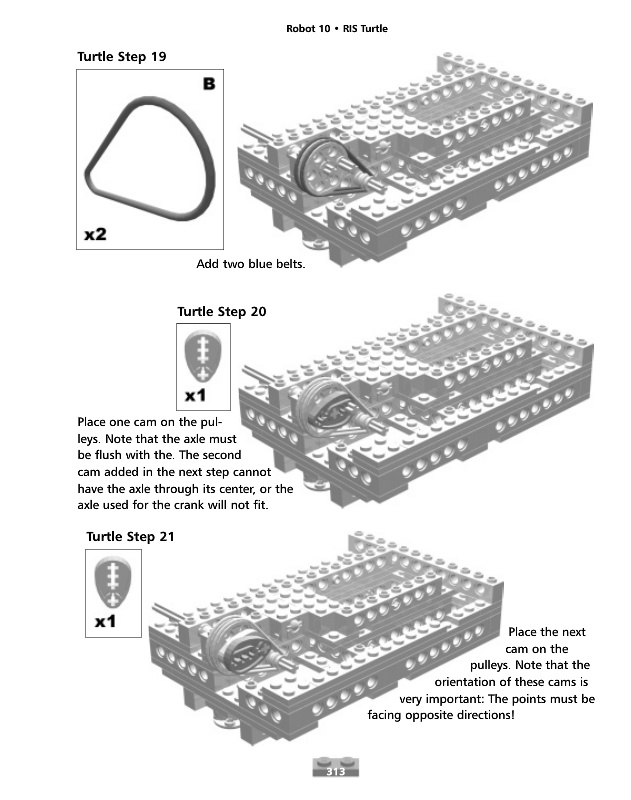 Robot 10 • RIS Turtle

Turtle Step 19

B

x2

Add two blue belts.

Turtle Step 20

x1

Place one cam on the pulleys. Note that the axle must be flush with the. The second cam added in the next step cannot have the axle through its center, or the axle used for the crank will not fit.

Turtle Step 21

x1

Place the next cam on the pulleys. Note that the orientation of these cams is very important: The points must be facing opposite directions!

313