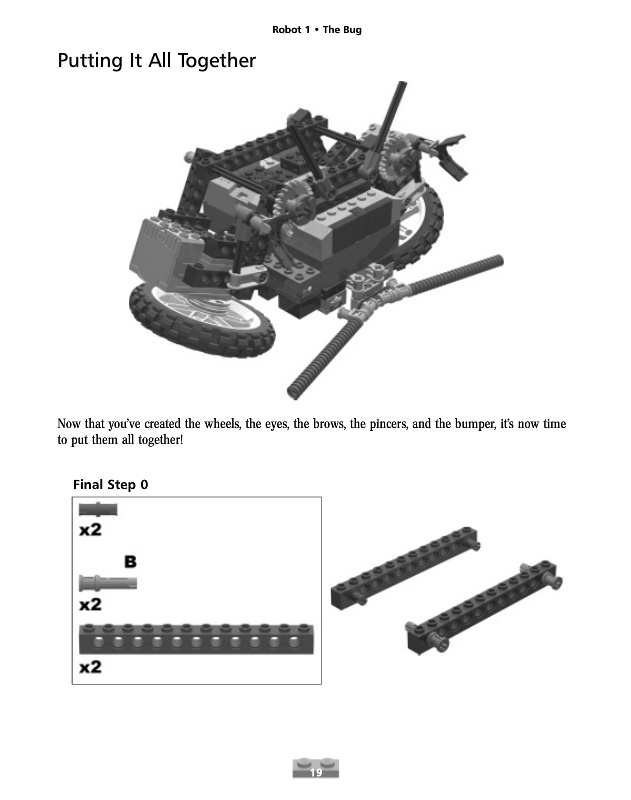 Robot 1 • The Bug

Putting It All Together

Now that you've created the wheels, the eyes, the brows, the pincers, and the bumper, it's now time to put them all together!

Final Step 0

x2

B

x2

x2

19