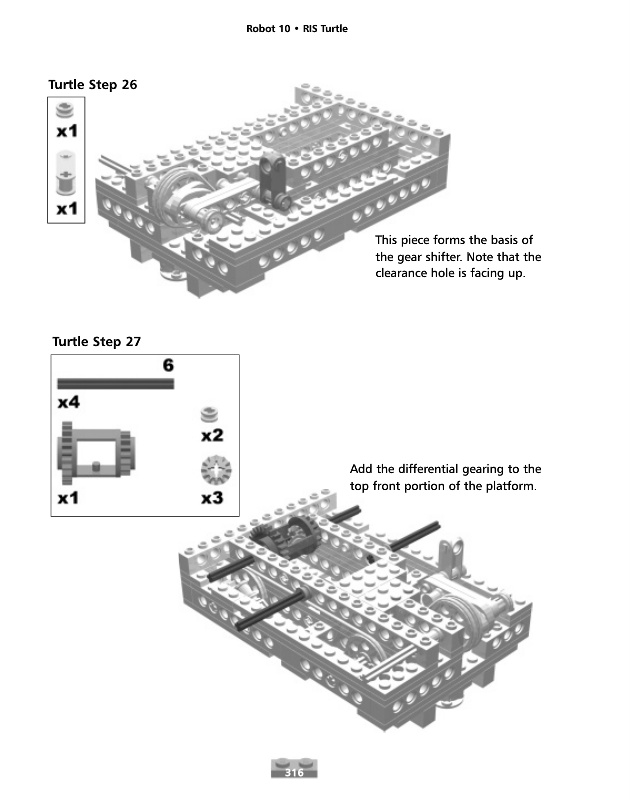 Robot 10 • RIS Turtle

Turtle Step 26

x1

x1

This piece forms the basis of the gear shifter. Note that the clearance hole is facing up.

Turtle Step 27

6

x4

x2

x1

x3

Add the differential gearing to the top front portion of the platform.

316