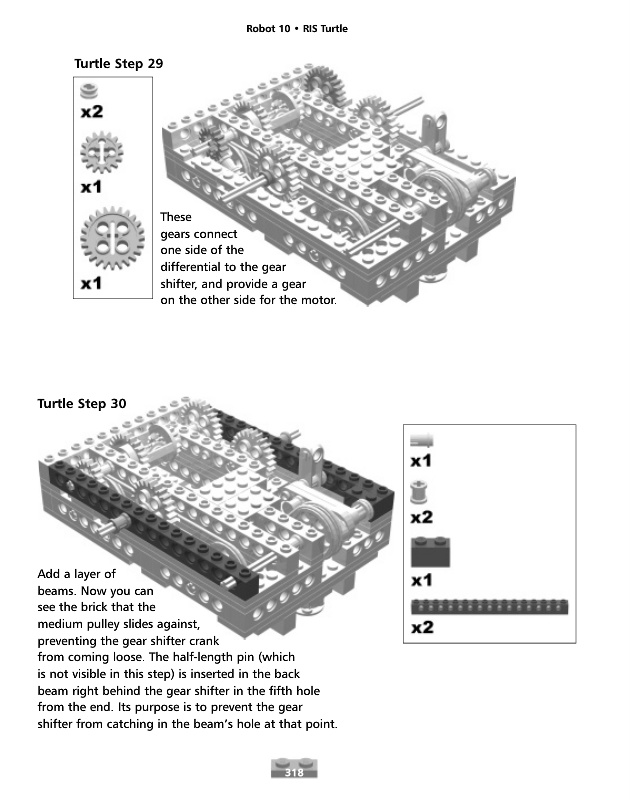 Robot 10 • RIS Turtle

Turtle Step 29

x2

x1

x1

These gears connect one side of the differential to the gear shifter, and provide a gear on the other side for the motor.

Turtle Step 30

x1

x2

x1

x2

Add a layer of beams. Now you can see the brick that the medium pulley slides against, preventing the gear shifter crank from coming loose. The half-length pin (which is not visible in this step) is inserted in the back beam right behind the gear shifter in the fifth hole from the end. Its purpose is to prevent the gear shifter from catching in the beam's hole at that point.

318