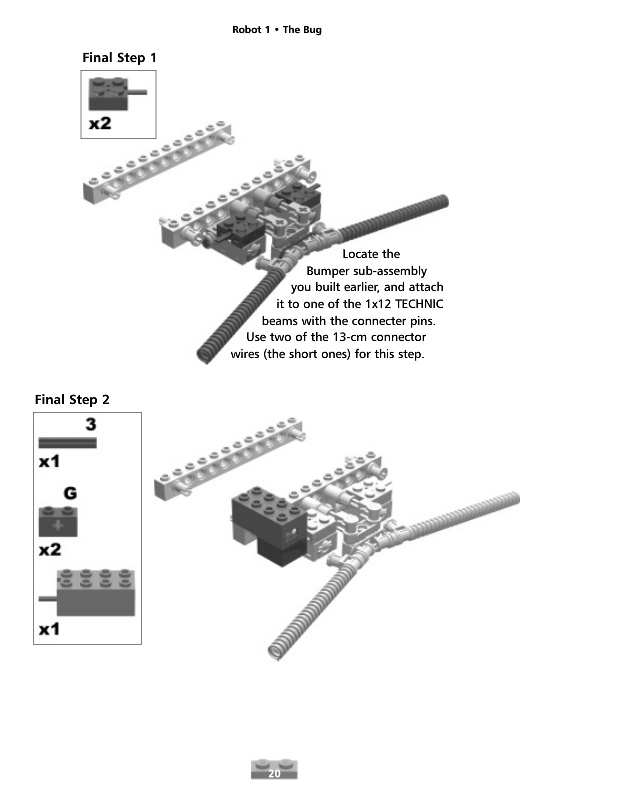 Robot 1 • The Bug

Final Step 1

x2

Locate the Bumper sub-assembly you built earlier, and attach it to one of the 1x12 TECHNIC beams with the connecter pins. Use two of the 13-cm connector wires (the short ones) for this step.

Final Step 2

3

x1

G

x2

x1

20