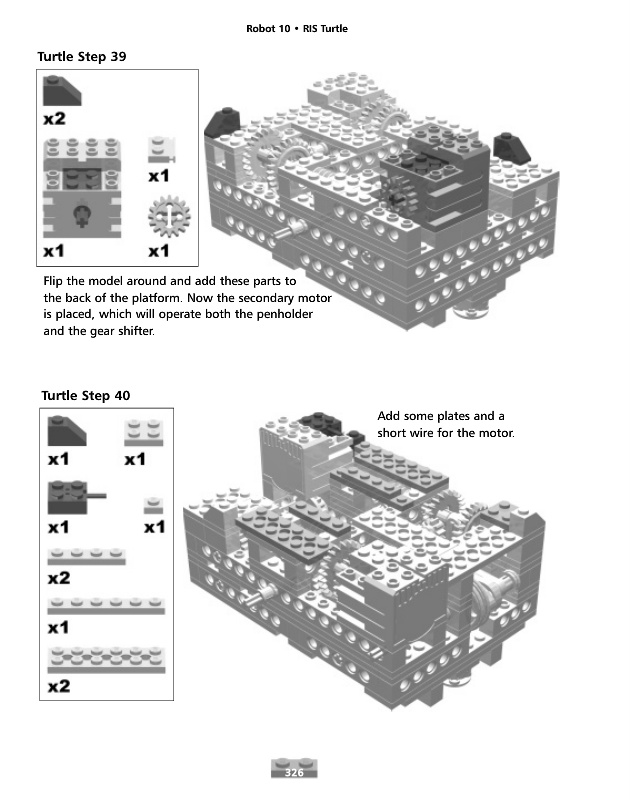 Robot 10 • RIS Turtle

Turtle Step 39

x2

x1

x1

x1

Flip the model around and add these parts to the back of the platform. Now the secondary motor is placed, which will operate both the penholder and the gear shifter.

Turtle Step 40

x1

x1

x1

x1

x2

x1

x2

Add some plates and a short wire for the motor.

326