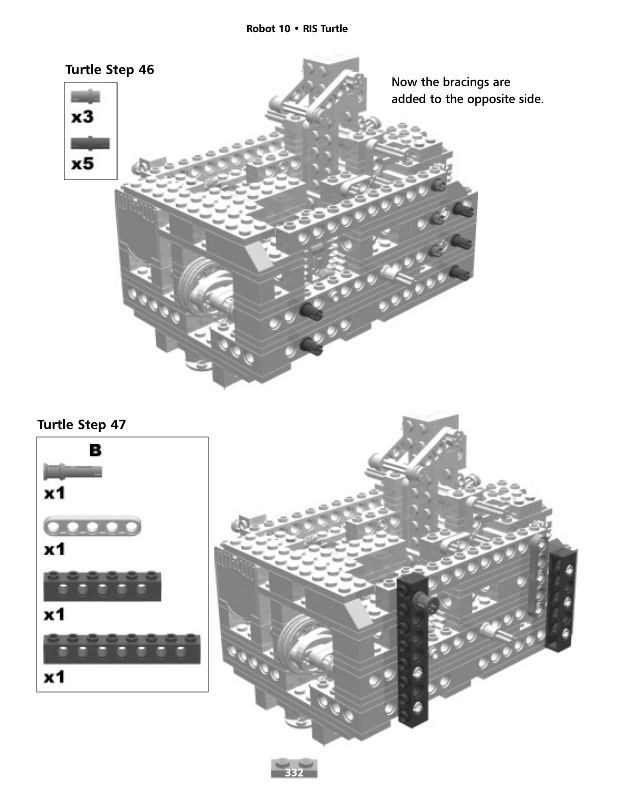 Robot 10 • RIS Turtle

Turtle Step 46

x3

x5

Now the bracings are added to the opposite side.

Turtle Step 47

B

x1

x1

x1

x1

332