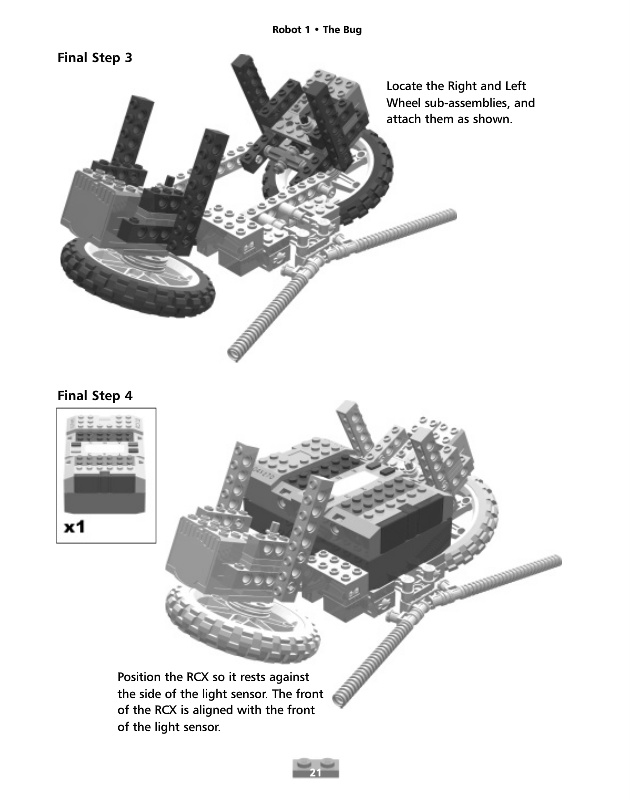 Robot 1 • The Bug

Final Step 3

Locate the Right and Left Wheel sub-assemblies, and attach them as shown.

Final Step 4

x1

Position the RCX so it rests against the side of the light sensor. The front of the RCX is aligned with the front of the light sensor.

21