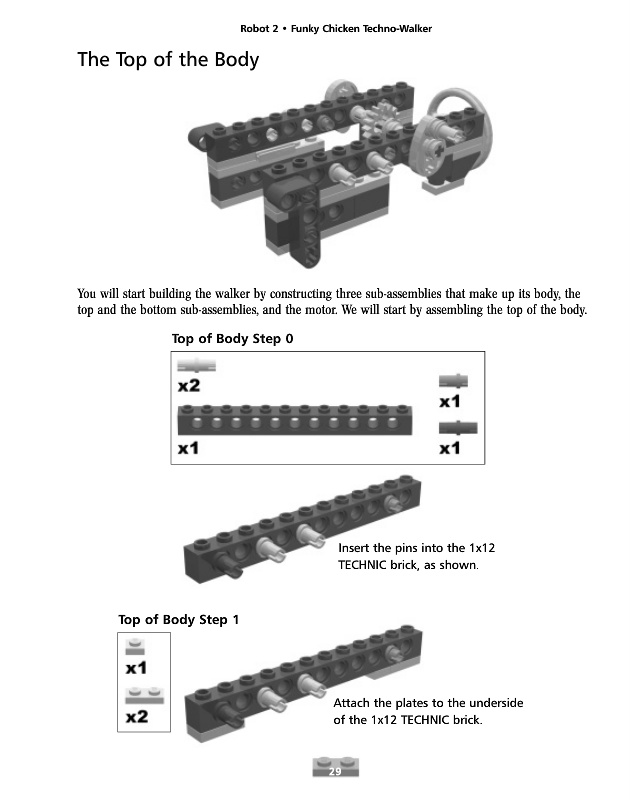 Robot 2 • Funky Chicken Techno-Walker

The Top of the Body

You will start building the walker by constructing three sub-assemblies that make up its body, the top and the bottom sub-assemblies, and the motor. We will start by assembling the top of the body.

Top of Body Step 0

x2

x1

x1

x1

Insert the pins into the 1x12 TECHNIC brick, as shown.

Top of Body Step 1

x1

x2

Attach the plates to the underside of the 1x12 TECHNIC brick.

29