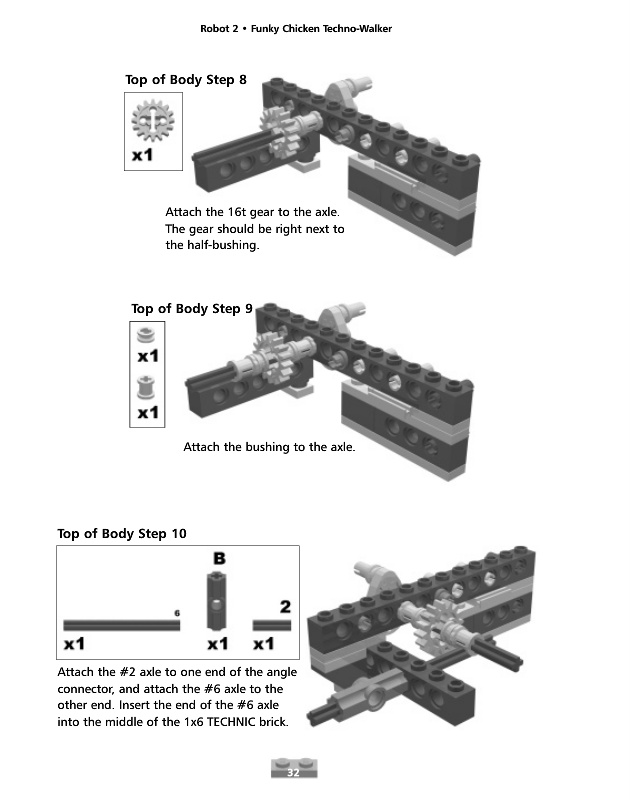 Robot 2 • Funky Chicken Techno-Walker

Top of Body Step 8

x1

Attach the 16t gear to the axle. The gear should be right next to the half-bushing.

Top of Body Step 9

x1

x1

Attach the bushing to the axle.

Top of Body Step 10

B

6

2

x1 x1 x1

Attach the #2 axle to one end of the angle connector, and attach the #6 axle to the other end. Insert the end of the #6 axle into the middle of the 1x6 TECHNIC brick.

32