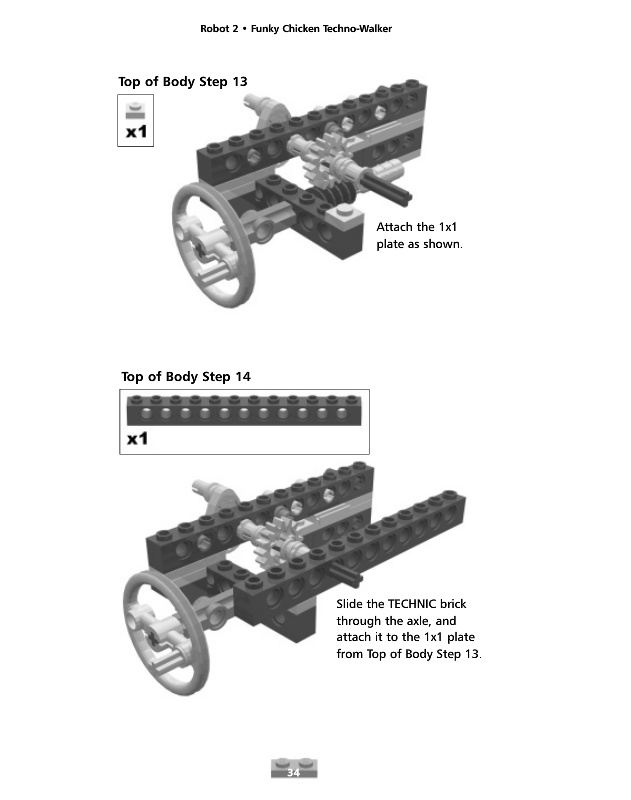 Robot 2 • Funky Chicken Techno-Walker

Top of Body Step 13

x1

Attach the 1x1 plate as shown.

Top of Body Step 14

x1

Slide the TECHNIC brick through the axle, and attach it to the 1x1 plate from Top of Body Step 13.

34