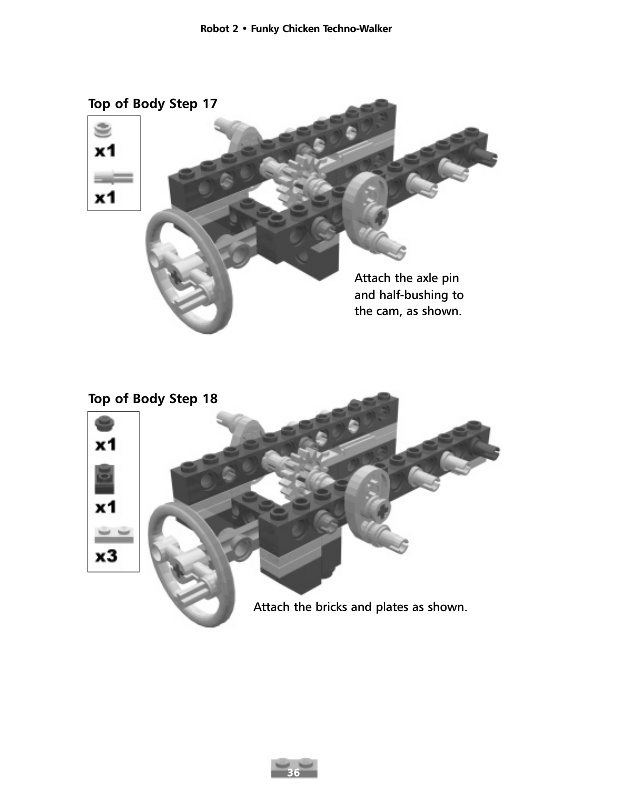 Robot 2 • Funky Chicken Techno-Walker

Top of Body Step 17

x1

x1

Attach the axle pin and half-bushing to the cam, as shown.

Top of Body Step 18

x1

x1

x3

Attach the bricks and plates as shown.

36