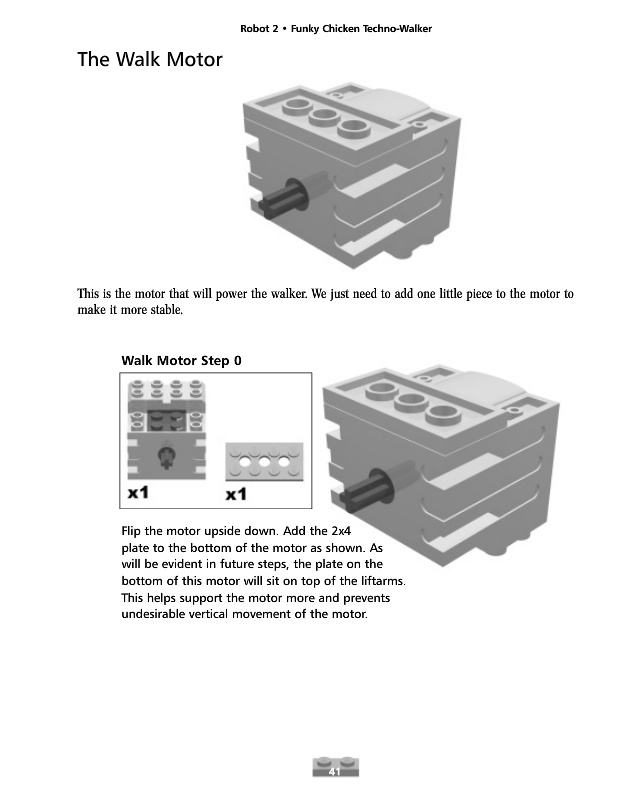 Robot 2 • Funky Chicken Techno-Walker

The Walk Motor

This is the motor that will power the walker. We just need to add one little piece to the motor to make it more stable.

Walk Motor Step 0

x1

x1

Flip the motor upside down. Add the 2x4 plate to the bottom of the motor as shown. As will be evident in future steps, the plate on the bottom of this motor will sit on top of the liftarms. This helps support the motor more and prevents undesirable vertical movement of the motor.

41