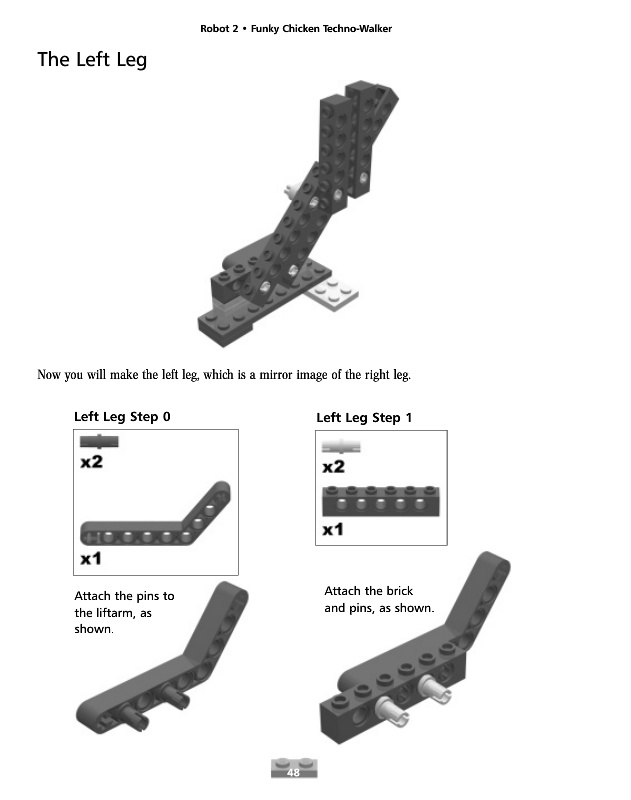 Robot 2 • Funky Chicken Techno-Walker

The Left Leg

Now you will make the left leg, which is a mirror image of the right leg.

Left Leg Step 0

x2

x1

Attach the pins to the liftarm, as shown.

Left Leg Step 1

x2

x1

Attach the brick and pins, as shown.

48