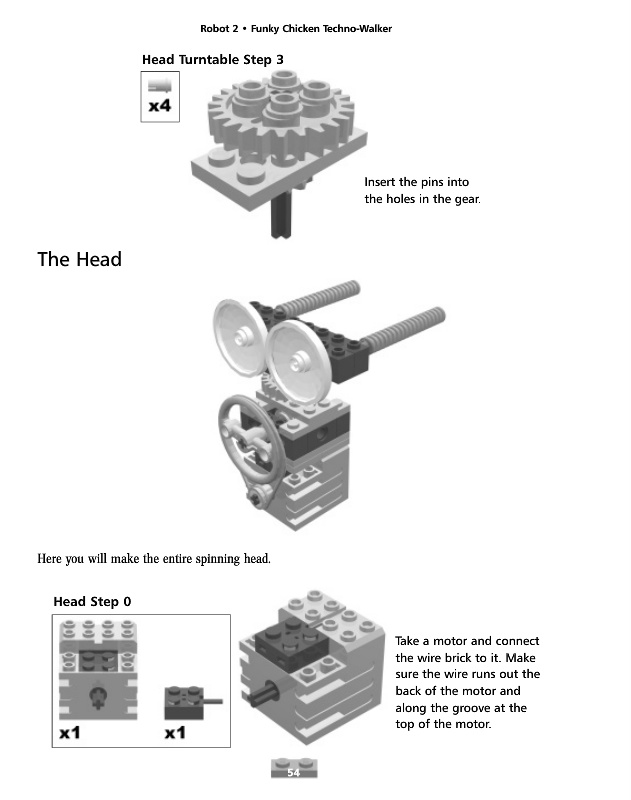 Robot 2 • Funky Chicken Techno-Walker

Head Turntable Step 3

x4

Insert the pins into the holes in the gear.

The Head

Here you will make the entire spinning head.

Head Step 0

x1

x1

Take a motor and connect the wire brick to it. Make sure the wire runs out the back of the motor and along the groove at the top of the motor.

54