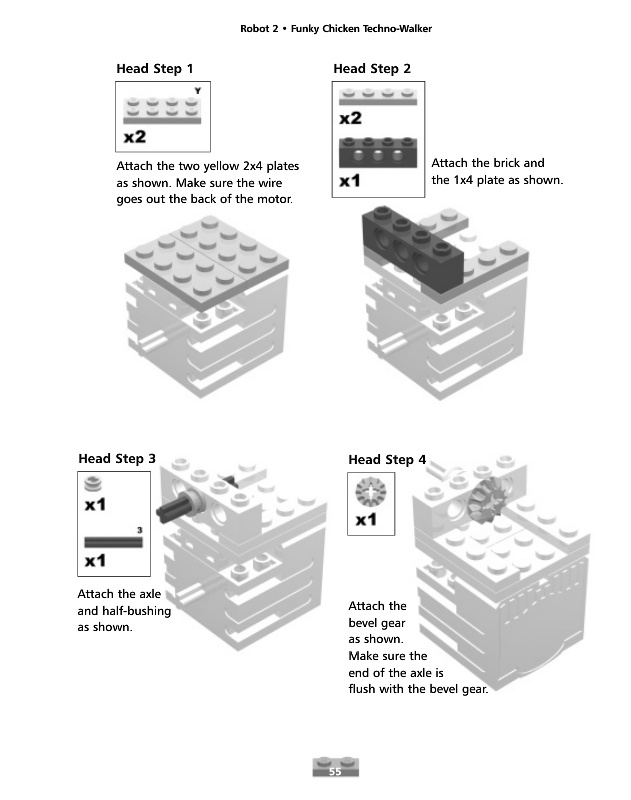 Robot 2 • Funky Chicken Techno-Walker

Head Step 1

Y

x2

Attach the two yellow 2x4 plates as shown. Make sure the wire goes out the back of the motor.

Head Step 2

x2

x1

Attach the brick and the 1x4 plate as shown.

Head Step 3

x1

3

x1

Attach the axle and half-bushing as shown.

Head Step 4

x1

Attach the bevel gear as shown. Make sure the end of the axle is flush with the bevel gear.

55