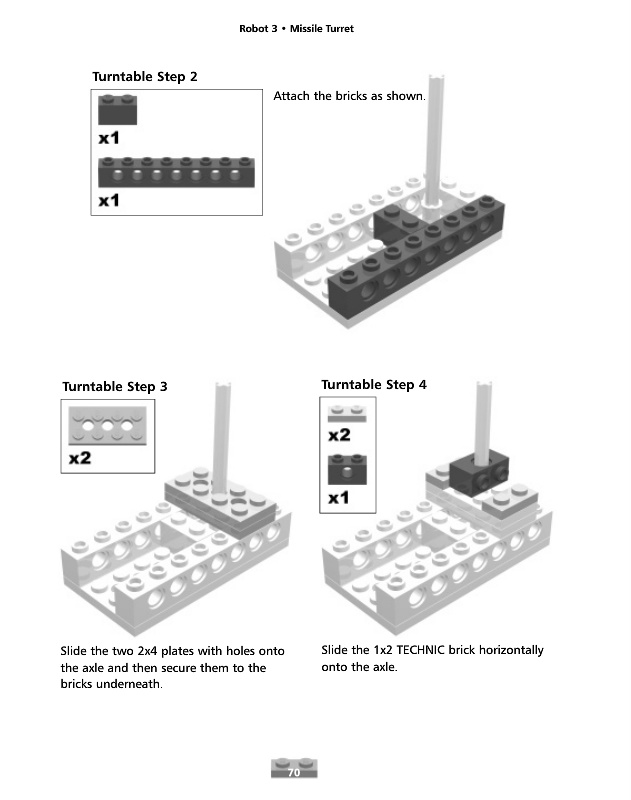 Robot 3 • Missile Turret

Turntable Step 2

x1

x1

Attach the bricks as shown.

Turntable Step 3

x2

Slide the two 2x4 plates with holes onto the axle and then secure them to the bricks underneath.

Turntable Step 4

x2

x1

Slide the 1x2 TECHNIC brick horizontally onto the axle.

70