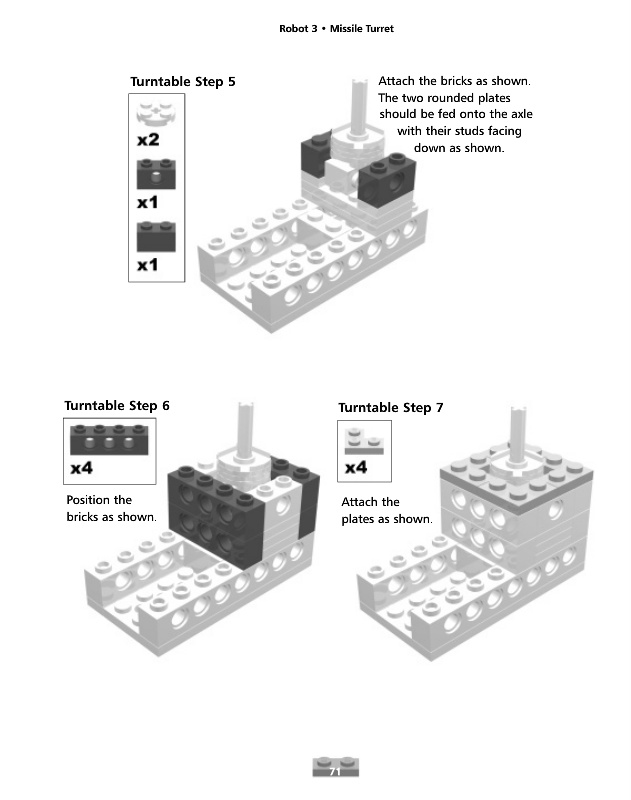 Robot 3 • Missile Turret

Turntable Step 5

x2

x1

x1

Attach the bricks as shown. The two rounded plates should be fed onto the axle with their studs facing down as shown.

Turntable Step 6

x4

Position the bricks as shown.

Turntable Step 7

x4

Attach the plates as shown.

71