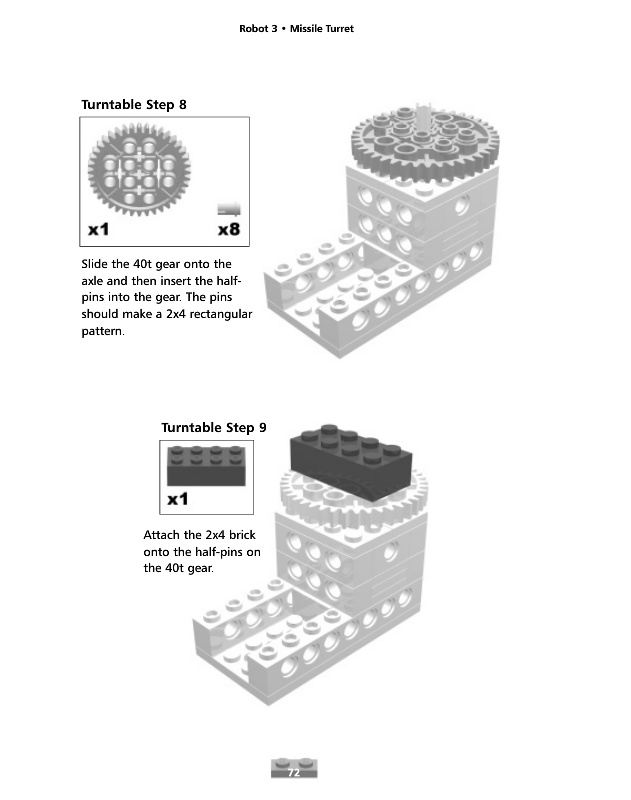 Robot 3 • Missile Turret

Turntable Step 8

x1

x8

Slide the 40t gear onto the axle and then insert the half-pins into the gear. The pins should make a 2x4 rectangular pattern.

Turntable Step 9

x1

Attach the 2x4 brick onto the half-pins on the 40t gear.

72