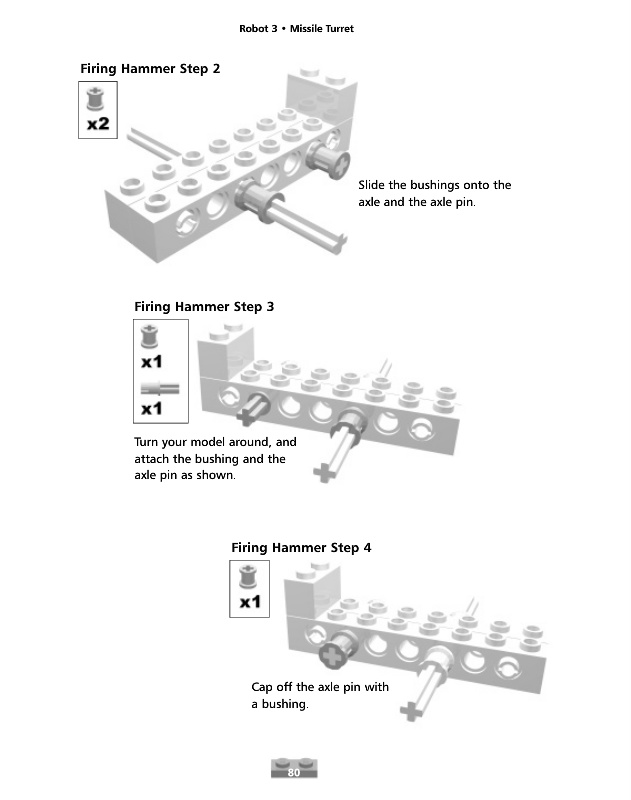 Robot 3 • Missile Turret

Firing Hammer Step 2

x2

Slide the bushings onto the axle and the axle pin.

Firing Hammer Step 3

x1

x1

Turn your model around, and attach the bushing and the axle pin as shown.

Firing Hammer Step 4

x1

Cap off the axle pin with a bushing.

80