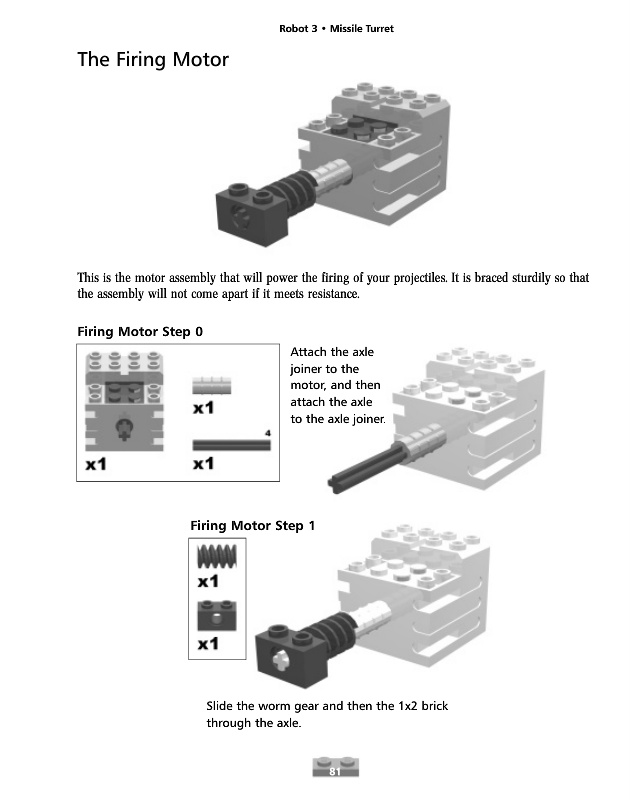 Robot 3 • Missile Turret

The Firing Motor

This is the motor assembly that will power the firing of your projectiles. It is braced sturdily so that the assembly will not come apart if it meets resistance.

Firing Motor Step 0

x1

x1

4

x1

Attach the axle joiner to the motor, and then attach the axle to the axle joiner.

Firing Motor Step 1

x1

x1

Slide the worm gear and then the 1x2 brick through the axle.

81