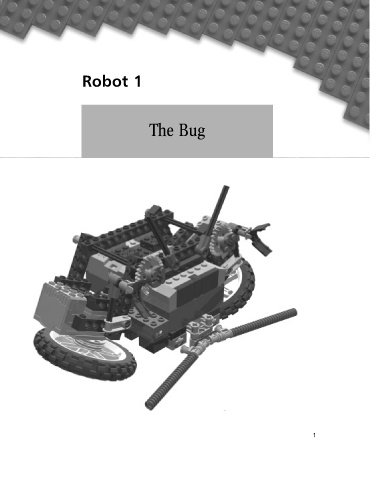 Robot 1

The Bug

1