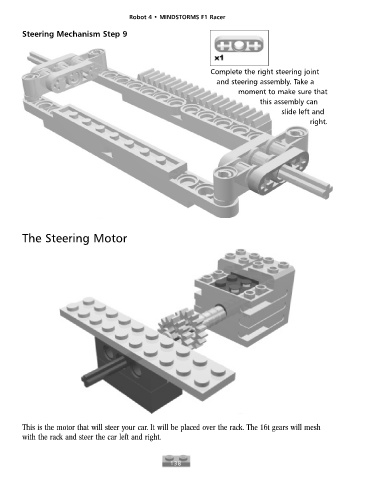 Robot 4 • MINDSTORMS F1 Racer

Steering Mechanism Step 9

x1

Complete the right steering joint and steering assembly. Take a moment to make sure that this assembly can slide left and right.

The Steering Motor

This is the motor that will steer your car. It will be placed over the rack. The 16t gears will mesh with the rack and steer the car left and right.

138