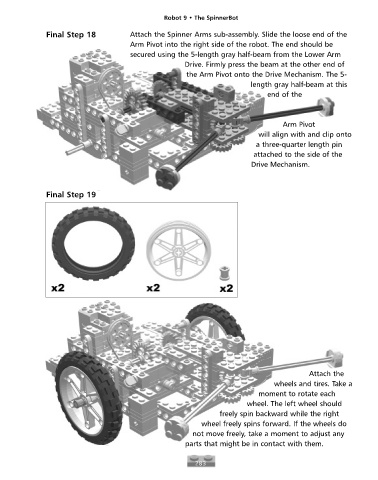 Robot 9 • The SpinnerBot

Final Step 18

Attach the Spinner Arms sub-assembly. Slide the loose end of the Arm Pivot into the right side of the robot. The end should be secured using the 5-length gray half-beam from the Lower Arm Drive. Firmly press the beam at the other end of the Arm Pivot onto the Drive Mechanism. The 5-length gray half-beam at this end of the Arm Pivot will align with and clip onto a three-quarter length pin attached to the side of the Drive Mechanism.

Final Step 19

x2 x2 x2

Attach the wheels and tires. Take a moment to rotate each wheel. The left wheel should freely spin backward while the right wheel freely spins forward. If the wheels do not move freely, take a moment to adjust any parts that might be in contact with them.

283