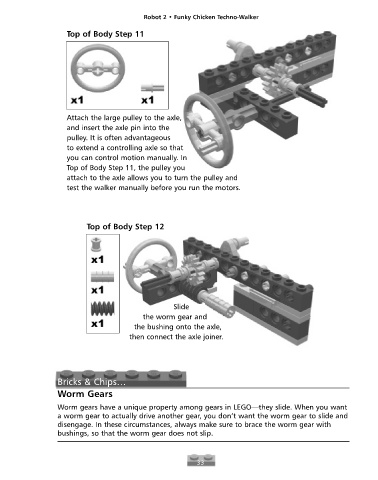 Robot 2 • Funky Chicken Techno-Walker

Top of Body Step 11

x1

x1

Attach the large pulley to the axle, and insert the axle pin into the pulley. It is often advantageous to extend a controlling axle so that you can control motion manually. In Top of Body Step 11, the pulley you attach to the axle allows you to turn the pulley and test the walker manually before you run the motors.

Top of Body Step 12

x1

x1

x1

Slide the worm gear and the bushing onto the axle, then connect the axle joiner.

Bricks & Chips…

Worm Gears

Worm gears have a unique property among gears in LEGO—they slide. When you want a worm gear to actually drive another gear, you don't want the worm gear to slide and disengage. In these circumstances, always make sure to brace the worm gear with bushings, so that the worm gear does not slip.

33